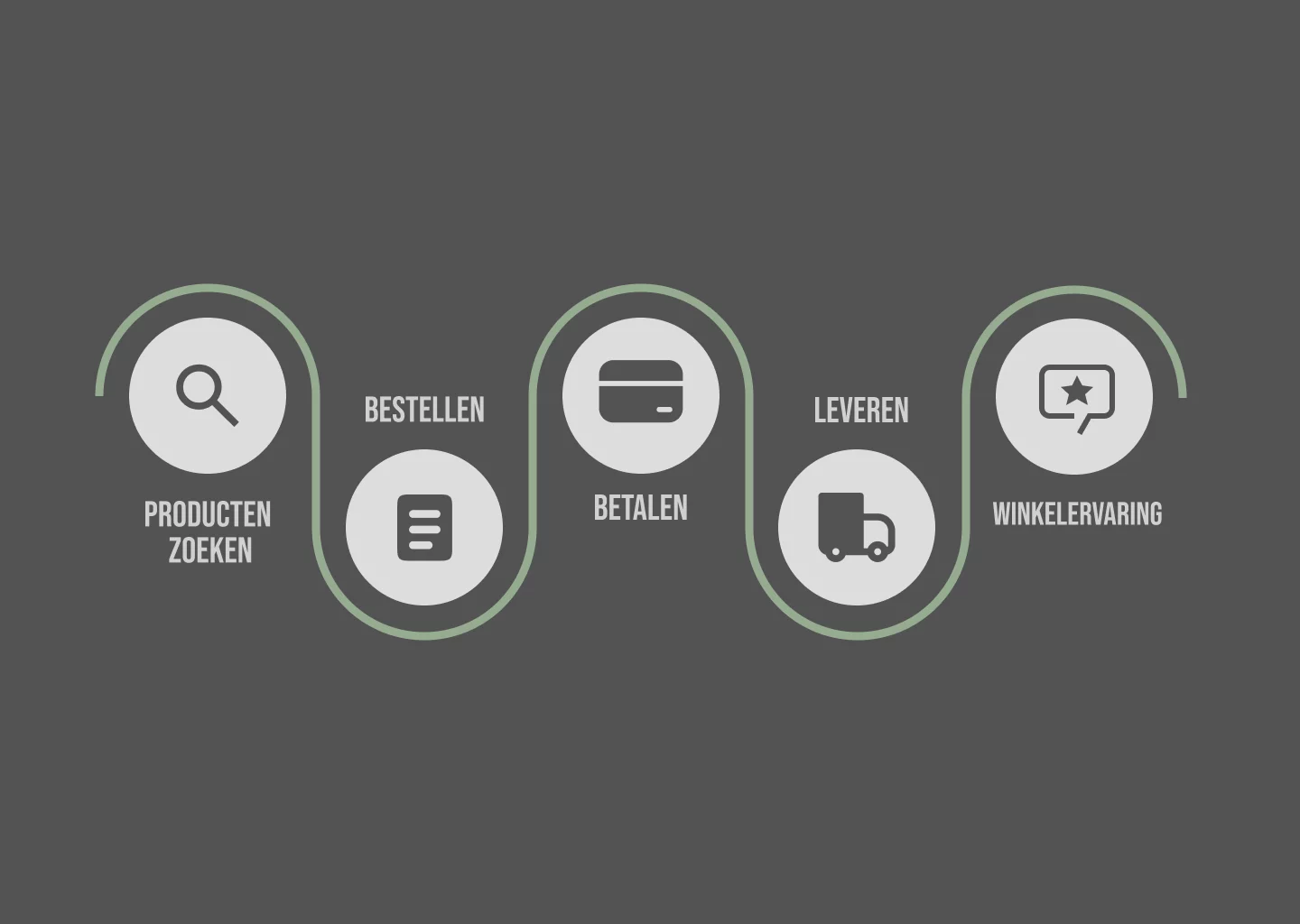 PRODUCTEN ZOEKEN

BESTELLEN

BETALEN

LEVEREN

WINKELERVARING