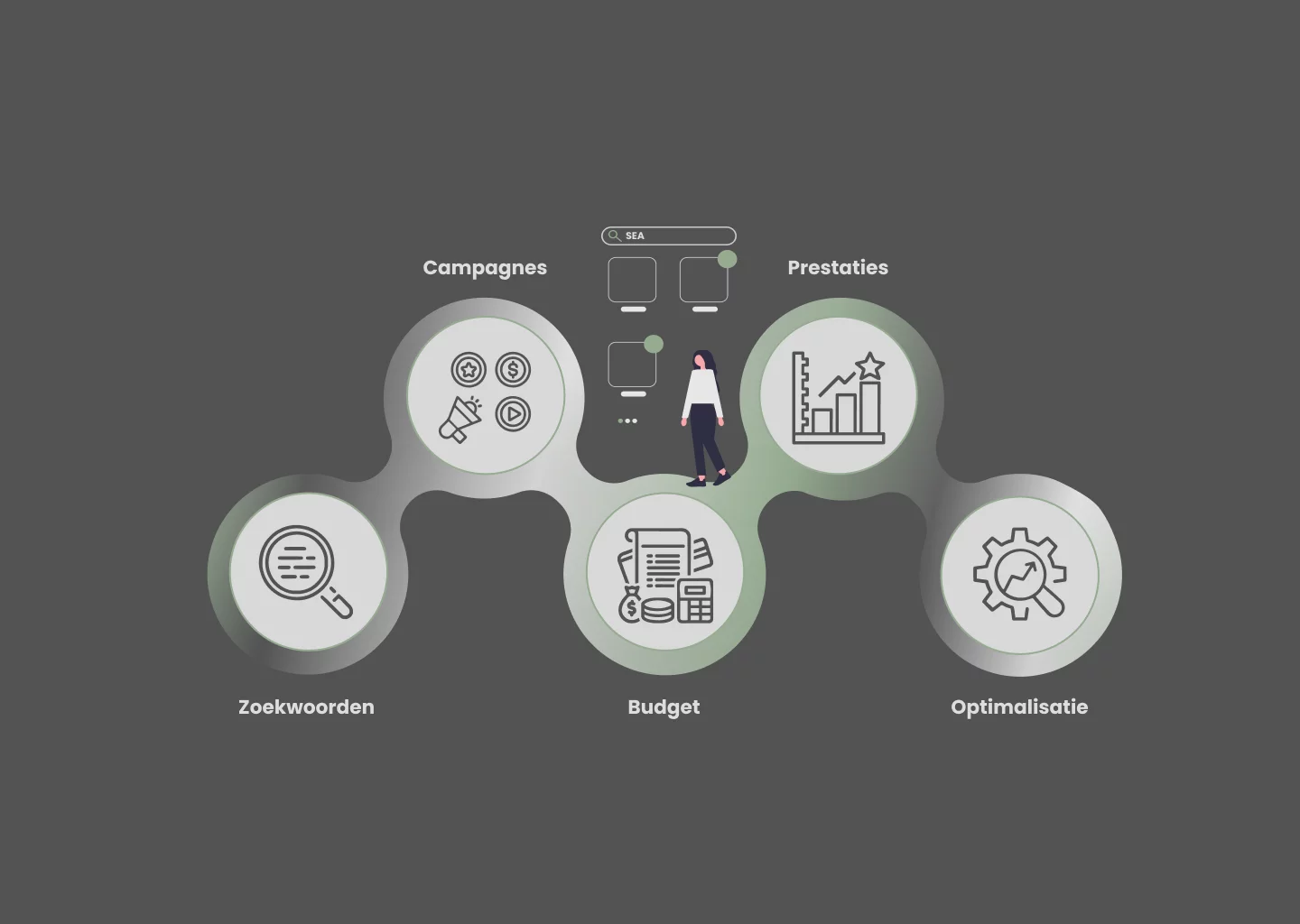 SEA

Campagnes

Prestaties

Zoekwoorden

Budget

Optimalisatie