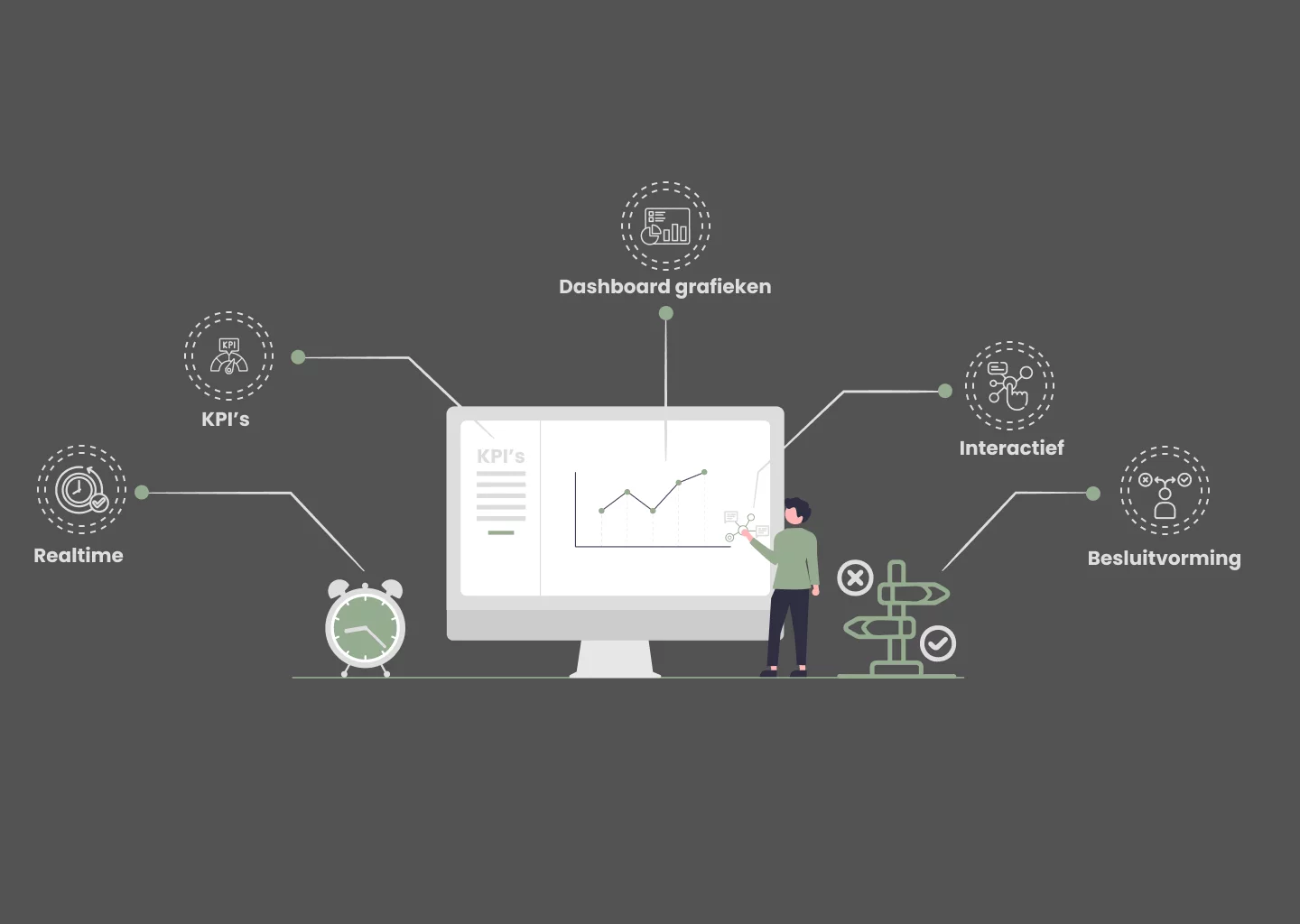 Dashboard grafieken

KPI
KPI's

Interactief

Realtime

Besluitvorming

KPI's